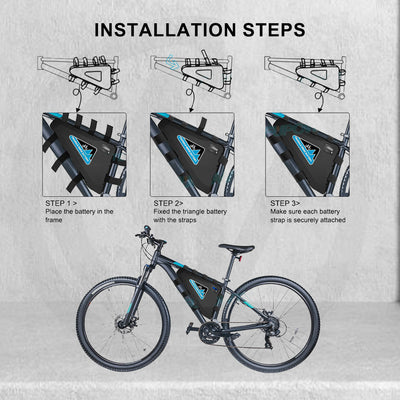 INSTALLATION STEPS

STEP 1 >
Place the battery in the frame

STEP 2>
Fixed the triangle battery with the straps

STEP 3>
Make sure each battery strap is securely attached